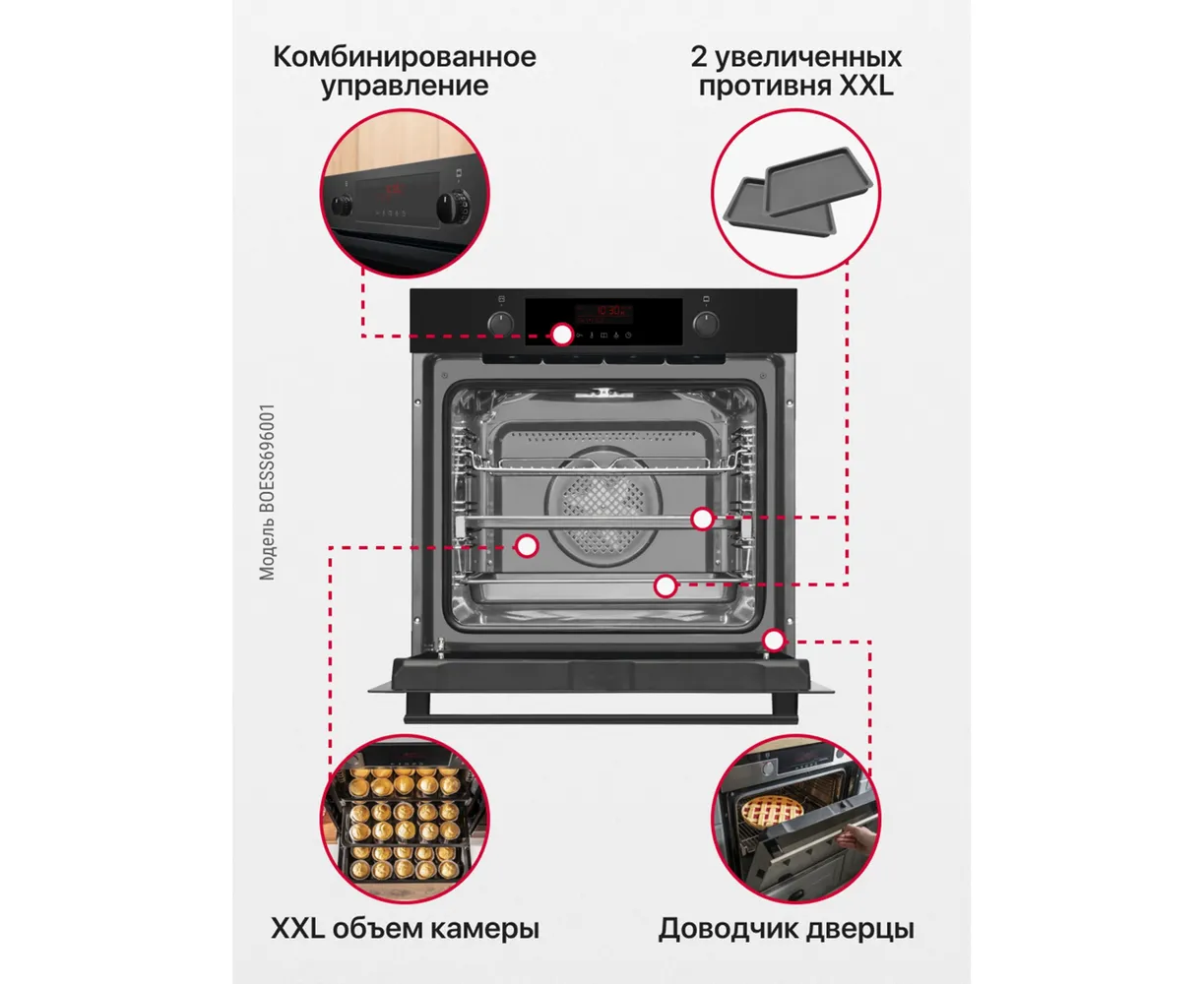 Комбинированное управление

2 увеличенных противня XXL

Модель BOESS696001

10:30

XXL объем камеры

Доводчик дверцы